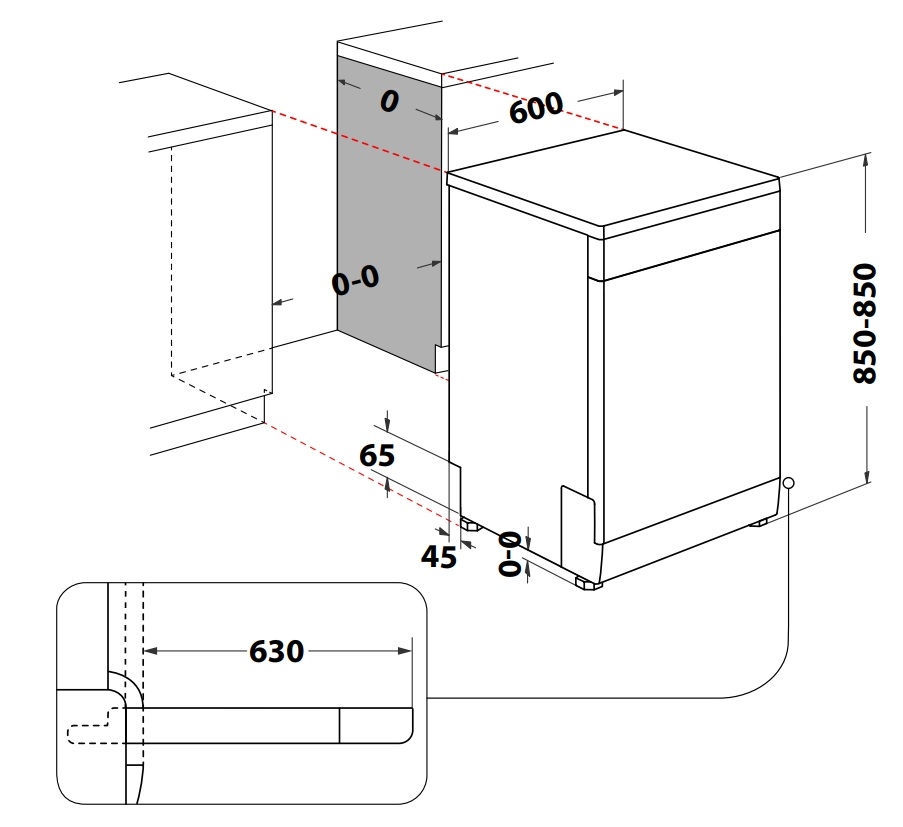 0
600
0-0
850-850
65
45
0-0
630