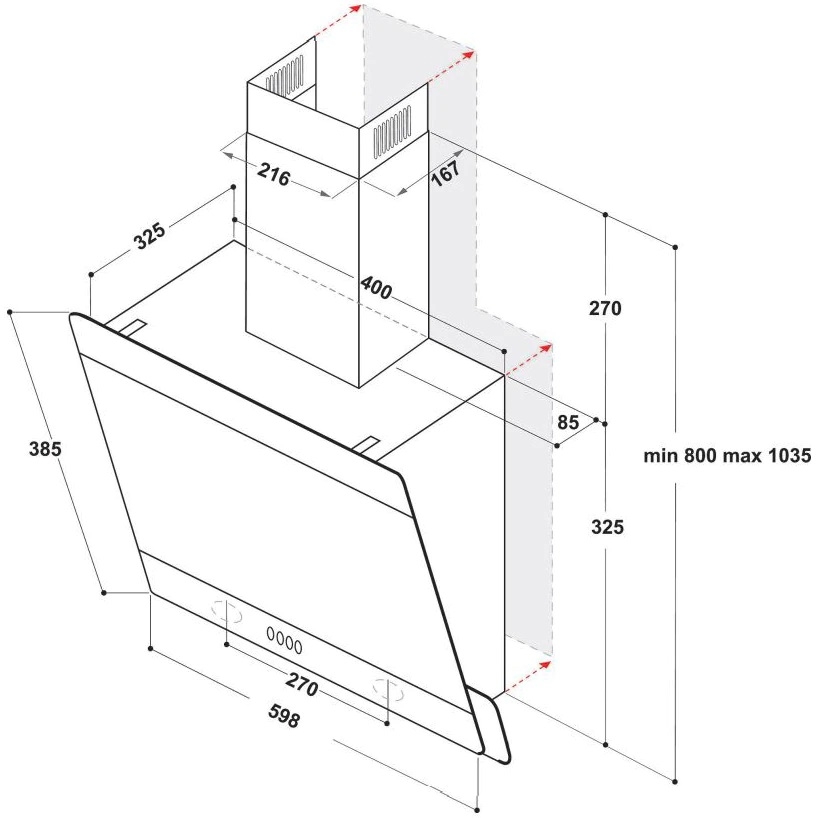 216
167
325
400
270
385
85
min 800 max 1035
325
270
598